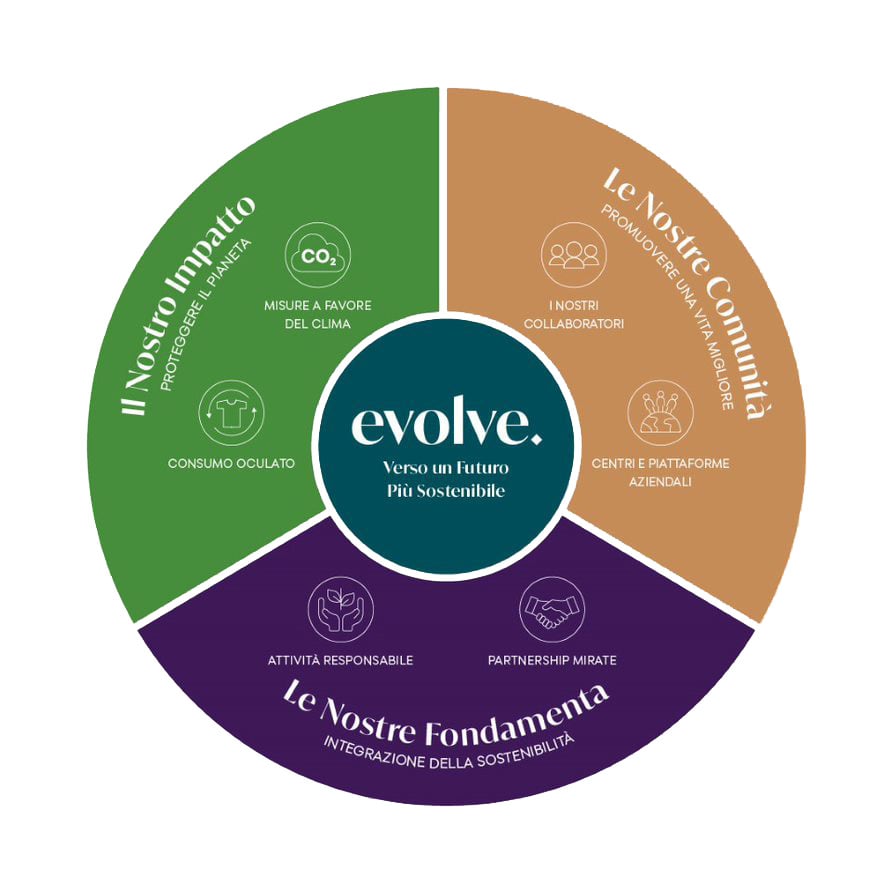 evolve.
Verso un Futuro
Più Sostenibile

Il Nostro Impatto
PROTEGGERE IL PIANETA

$CO_2$
MISURE A FAVORE DEL CLIMA

CONSUMO OCULATO

Le Nostre Comunità
PROMUOVERE UNA VITA MIGLIORE

I NOSTRI COLLABORATORI

CENTRI E PIATTAFORME AZIENDALI

ATTIVITÀ RESPONSABILE

PARTNERSHIP MIRATE

Le Nostre Fondamenta
INTEGRAZIONE DELLA SOSTENIBILITÀ